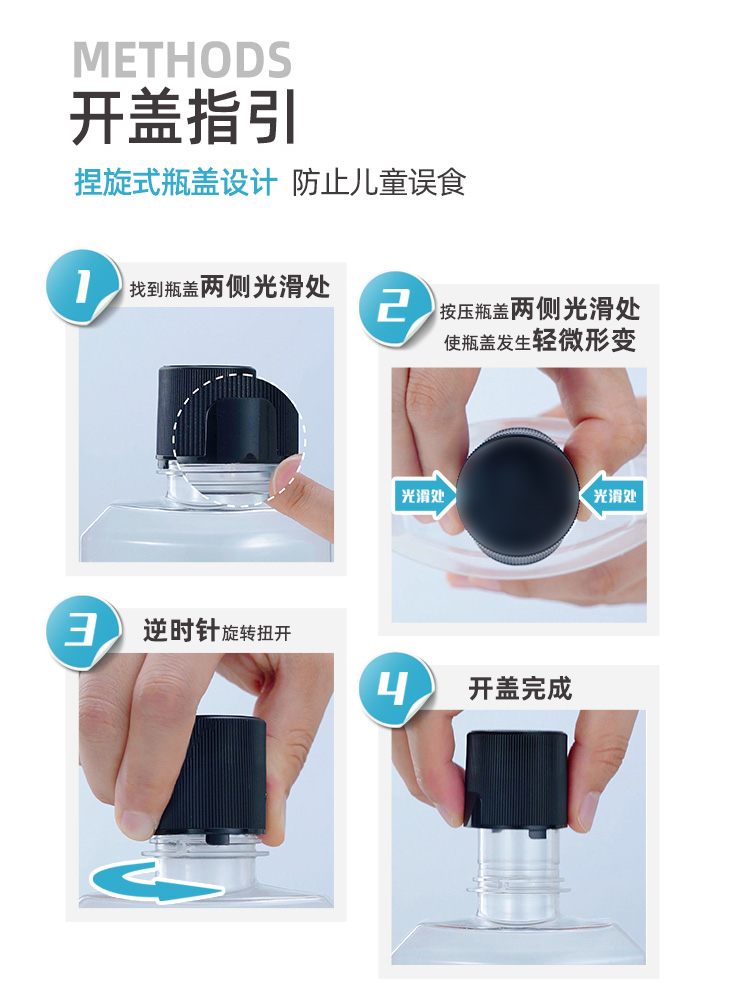 METHODS
开盖指引

捏旋式瓶盖设计 防止儿童误食

1 找到瓶盖两侧光滑处

2 按压瓶盖两侧光滑处 使瓶盖发生轻微形变

光滑处 光滑处

3 逆时针旋转扭开

4 开盖完成